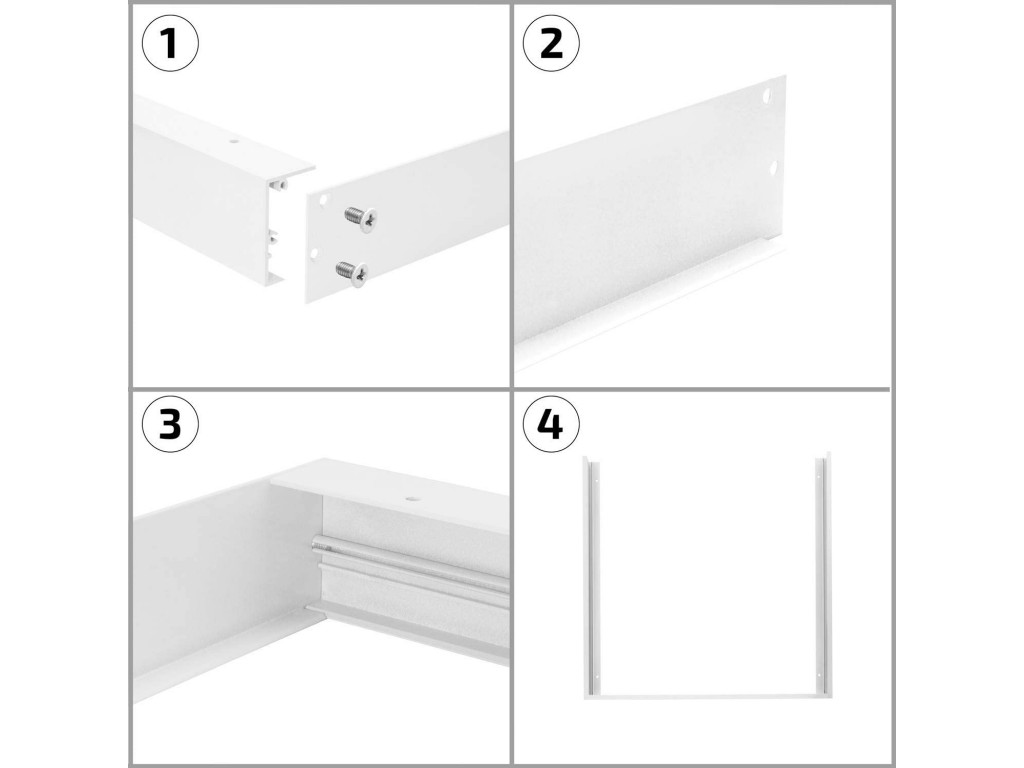 1

2

3

4