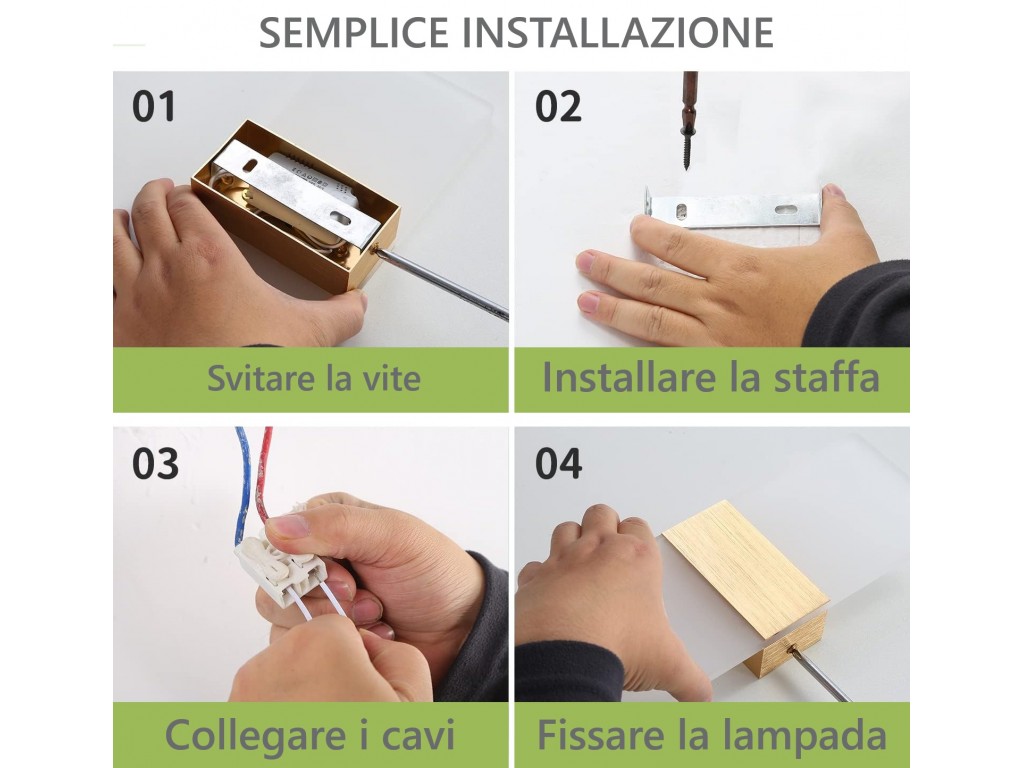 SEMPLICE INSTALLAZIONE

01

Svitare la vite

02

Installare la staffa

03

Collegare i cavi

04

Fissare la lampada